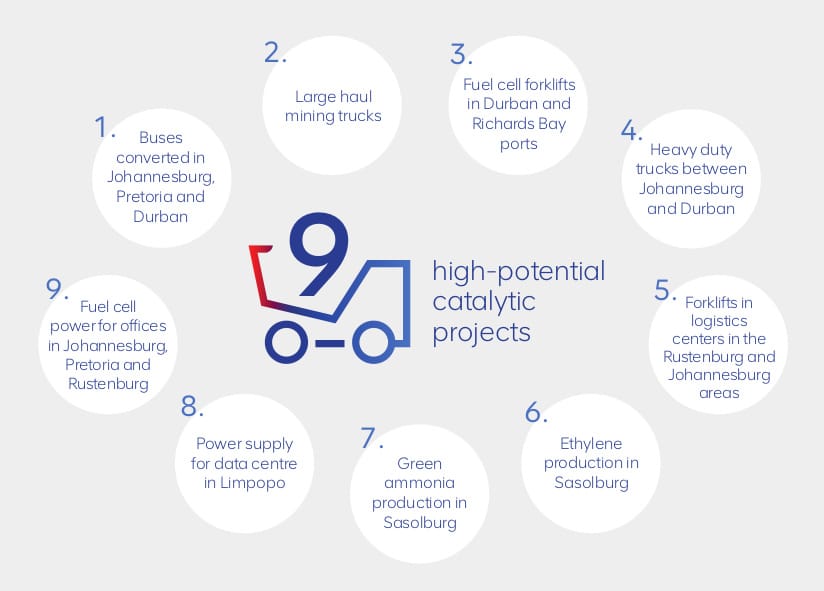 9 high-potential catalytic projects

1. Buses converted in Johannesburg, Pretoria and Durban

2. Large haul mining trucks

3. Fuel cell forklifts in Durban and Richards Bay ports

4. Heavy duty trucks between Johannesburg and Durban

5. Forklifts in logistics centers in the Rustenburg and Johannesburg areas

6. Ethylene production in Sasolburg

7. Green ammonia production in Sasolburg

8. Power supply for data centre in Limpopo

9. Fuel cell power for offices in Johannesburg, Pretoria and Rustenburg